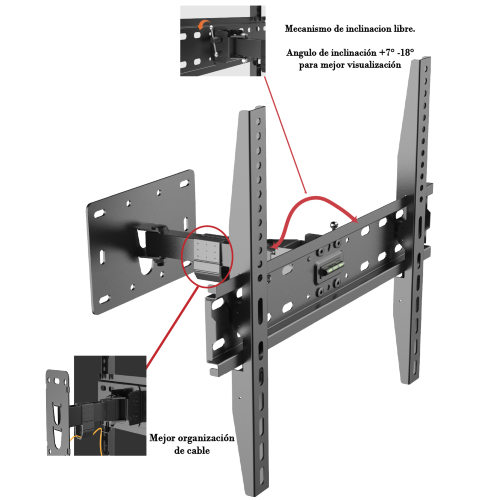 Mecanismo de inclinacion libre.

Angulo de inclinación +7° -18° para mejor visualización

Mejor organización de cable